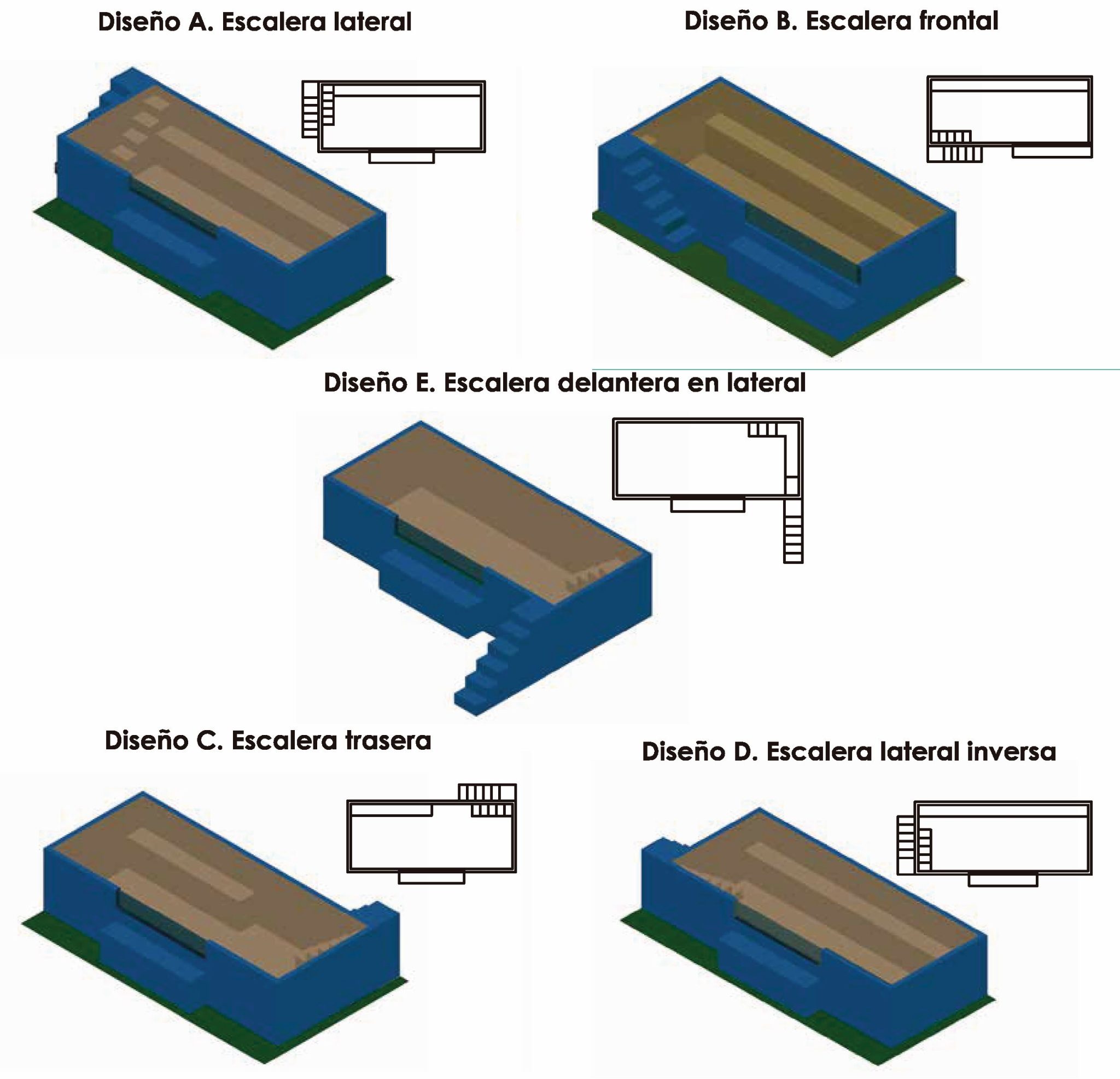 Diseño A. Escalera lateral

Diseño B. Escalera frontal

Diseño E. Escalera delantera en lateral

Diseño C. Escalera trasera

Diseño D. Escalera lateral inversa